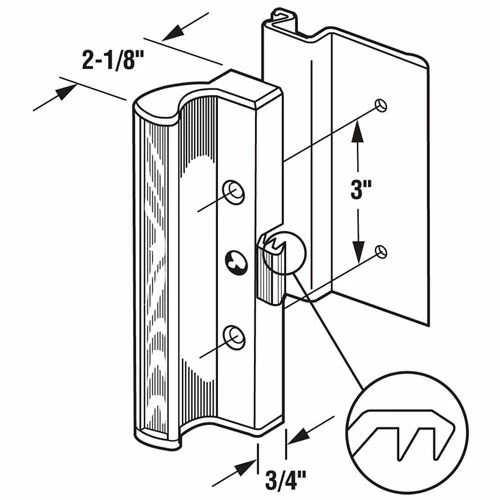 2-1/8"

3"

3/4"